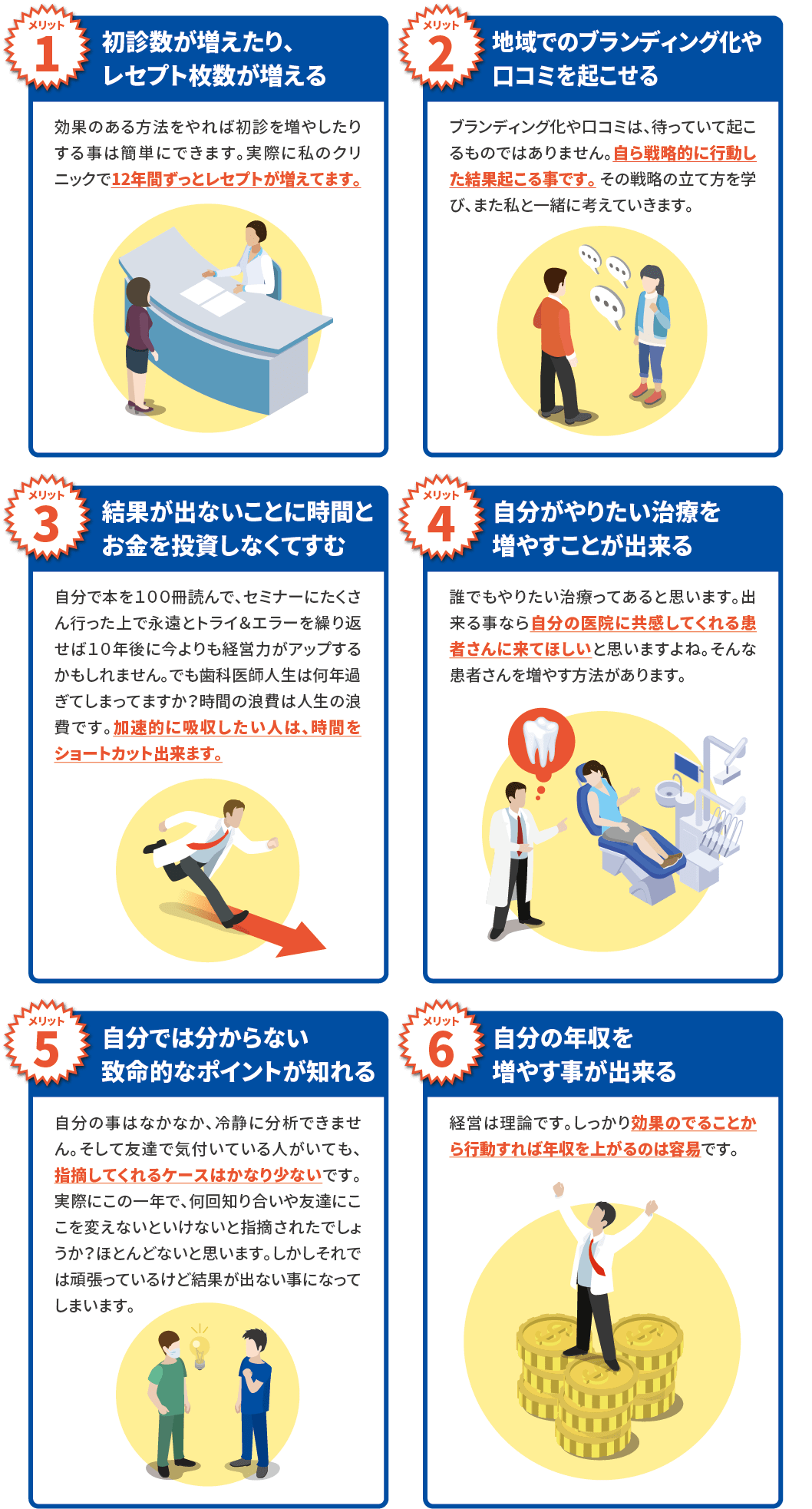 メリット 1
初診数が増えたり、レセプト枚数が増える

効果のある方法をやれば初診を増やしたりする事は簡単にできます。実際に私のクリニックで12年間ずっとレセプトが増えてます。

メリット 2
地域でのブランディング化や口コミを起こせる

ブランディング化や口コミは、待っていて起こるものではありません。自ら戦略的に行動した結果起こる事です。その戦略の立て方を学び、また私と一緒に考えていきます。

メリット 3
結果が出ないことに時間とお金を投資しなくてすむ

自分で本を100冊読んで、セミナーにたくさん行った上で永遠とトライ&エラーを繰り返せば10年後に今よりも経営力がアップするかもしれません。でも歯科医師人生は何年過ぎてしまってますか？時間の浪費は人生の浪費です。加速的に吸収したい人は、時間をショートカット出来ます。

メリット 4
自分がやりたい治療を増やすことが出来る

誰でもやりたい治療ってあると思います。出来る事なら自分の医院に共感してくれる患者さんに来てほしいと思いますよね。そんな患者さんを増やす方法があります。

メリット 5
自分では分からない致命的なポイントが知れる

自分の事はなかなか、冷静に分析できません。そして友達で気付いている人がいても、指摘してくれるケースはかなり少ないです。実際にこの一年で、何回知り合いや友達にここを変えないといけないと指摘されたでしょうか？ほとんどないと思います。しかしそれでは頑張っているけど結果が出ない事になってしまいます。

メリット 6
自分の年収を増やす事が出来る

経営は理論です。しっかり効果のでることから行動すれば年収を上がるのは容易です。